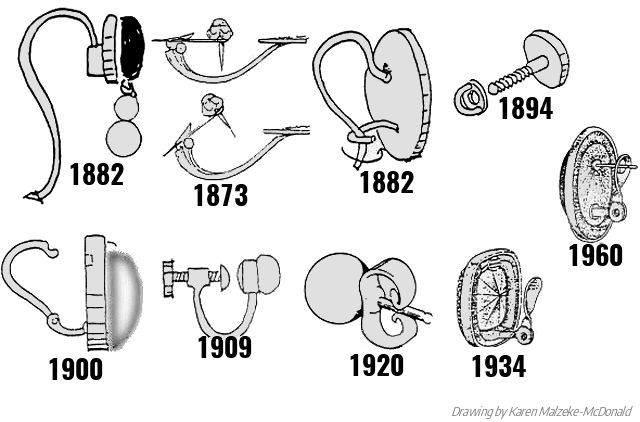 1882

1873

1882

1894

1960

1900

1909

1920

1934

Drawing by Karen Malzeke-McDonald